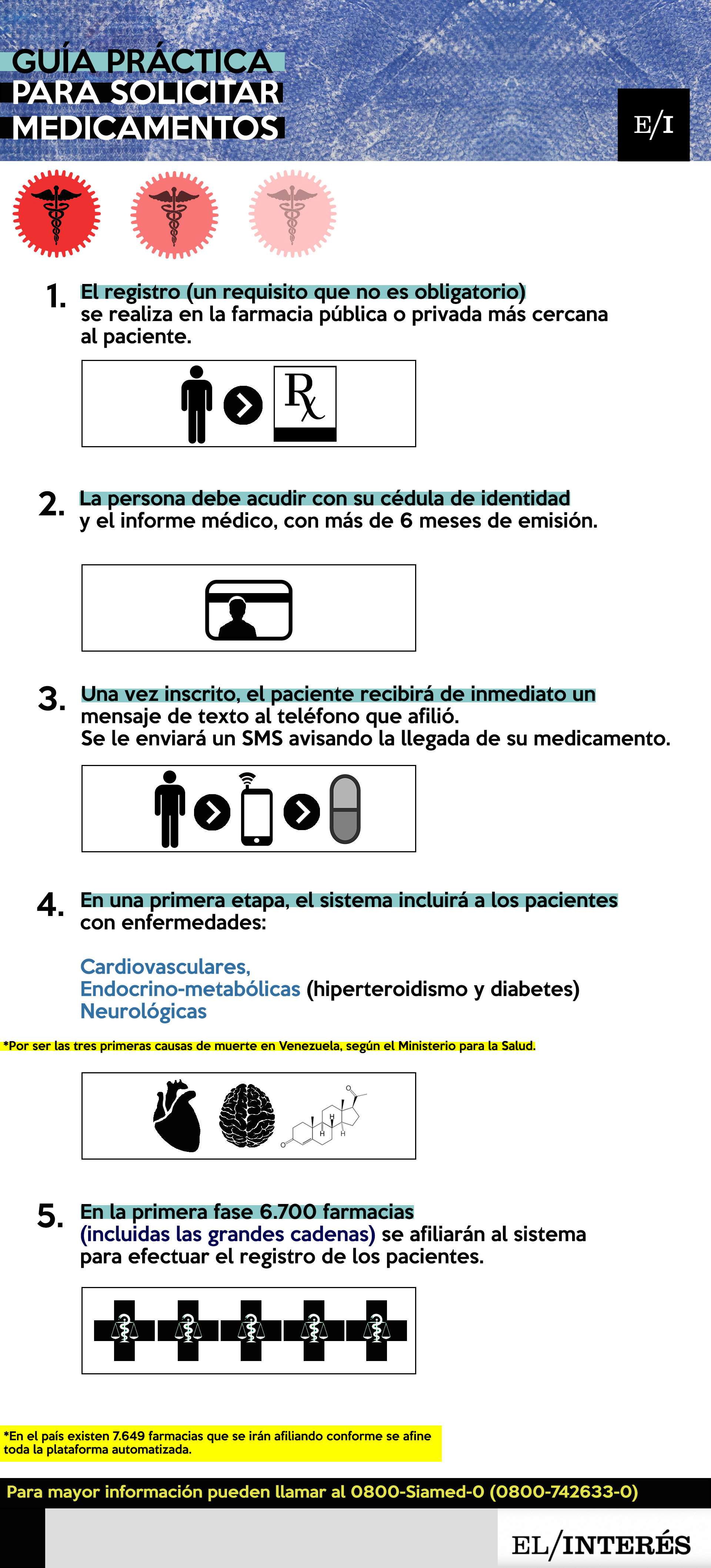 GUÍA PRÁCTICA
PARA SOLICITAR
MEDICAMENTOS

E/I

1. El registro (un requisito que no es obligatorio) se realiza en la farmacia pública o privada más cercana al paciente.

Rx

2. La persona debe acudir con su cédula de identidad y el informe médico, con más de 6 meses de emisión.

3. Una vez inscrito, el paciente recibirá de inmediato un mensaje de texto al teléfono que afilió.
Se le enviará un SMS avisando la llegada de su medicamento.

4. En una primera etapa, el sistema incluirá a los pacientes con enfermedades:

Cardiovasculares,
Endocrino-metabólicas (hiperteroidismo y diabetes)
Neurológicas

*Por ser las tres primeras causas de muerte en Venezuela, según el Ministerio para la Salud.

5. En la primera fase 6.700 farmacias (incluidas las grandes cadenas) se afiliarán al sistema para efectuar el registro de los pacientes.

*En el país existen 7.649 farmacias que se irán afiliando conforme se afine toda la plataforma automatizada.

Para mayor información pueden llamar al 0800-Siamed-0 (0800-742633-0)

EL/INTERÉS